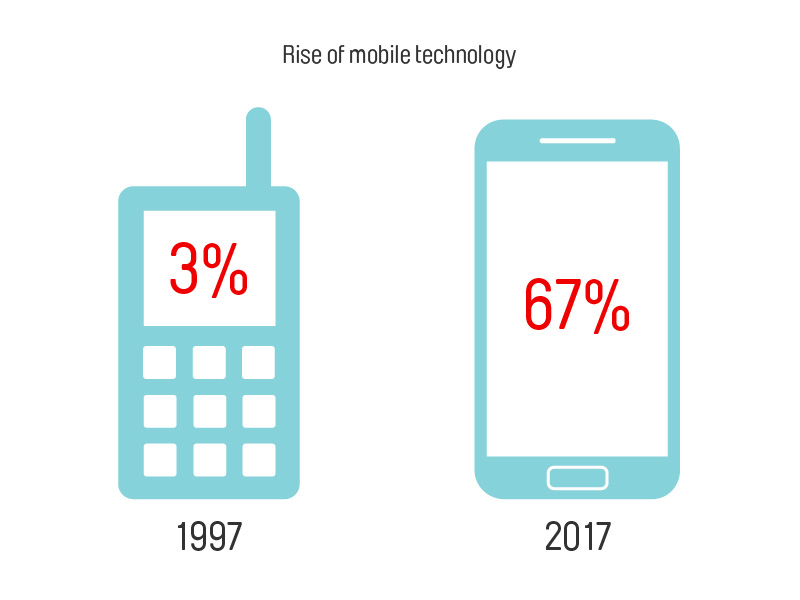 Rise of mobile technology

3%

1997

67%

2017